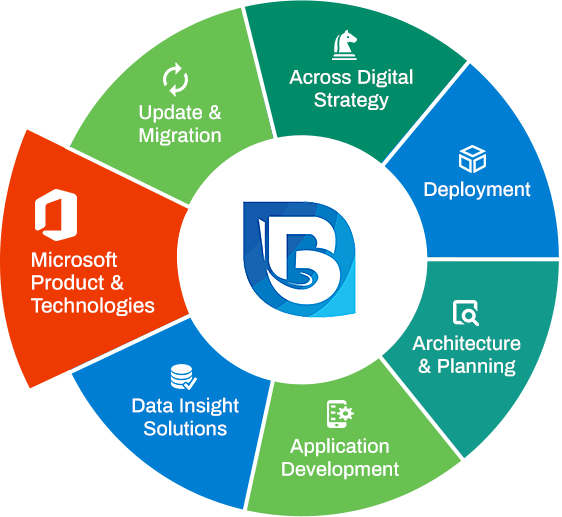 Across Digital Strategy

Deployment

Architecture & Planning

Application Development

Data Insight Solutions

Microsoft Product & Technologies

Update & Migration